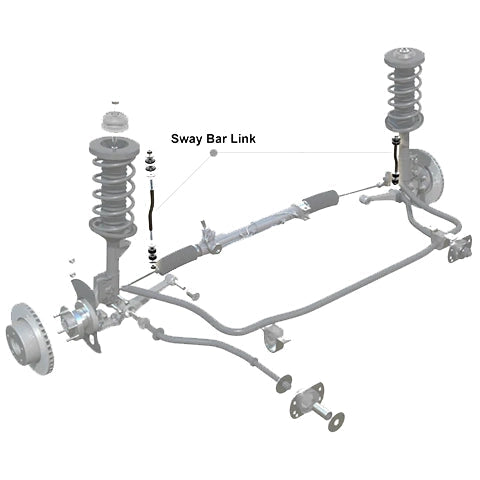 Sway Bar Link