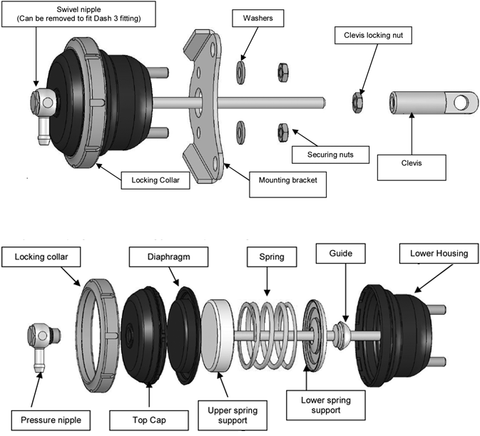 Swivel nipple
(Can be removed to fit Dash 3 fitting)

Washers

Clevis locking nut

Securing nuts

Clevis

Locking Collar

Mounting bracket

Locking collar

Diaphragm

Spring

Guide

Lower Housing

Pressure nipple

Top Cap

Upper spring support

Lower spring support