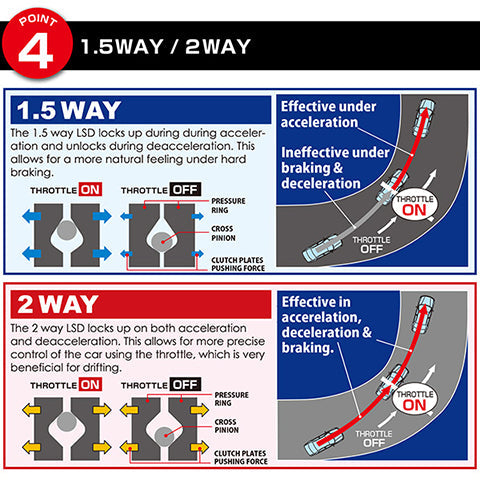 POINT 4 1.5WAY / 2WAY

1.5 WAY

The 1.5 way LSD locks up during during acceleration and unlocks during deacceleration. This allows for a more natural feeling under hard braking.

THROTTLE ON

THROTTLE OFF

PRESSURE RING

CROSS PINION

CLUTCH PLATES PUSHING FORCE

Effective under acceleration

Ineffective under braking & deceleration

THROTTLE ON

THROTTLE OFF

2 WAY

The 2 way LSD locks up on both acceleration and deacceleration. This allows for more precise control of the car using the throttle, which is very beneficial for drifting.

THROTTLE ON

THROTTLE OFF

PRESSURE RING

CROSS PINION

CLUTCH PLATES PUSHING FORCE

Effective in accerelation, deceleration & braking.

THROTTLE ON

THROTTLE OFF