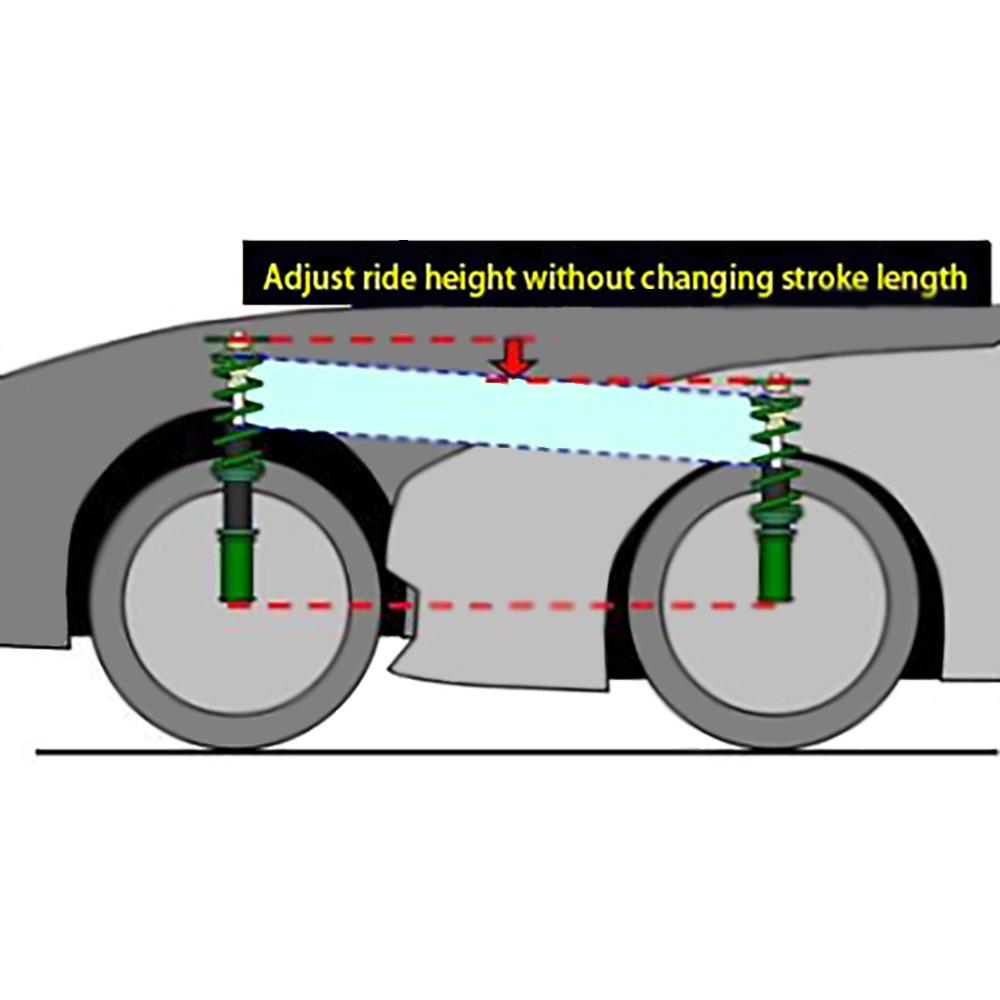 Adjust ride height without changing stroke length