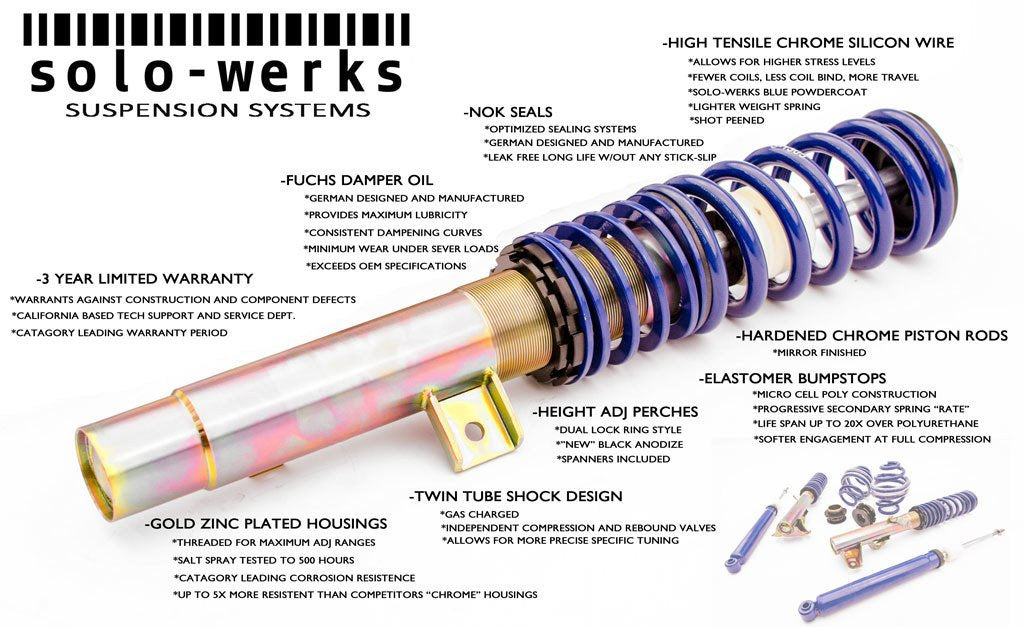 solo-werks
SUSPENSION SYSTEMS

-HIGH TENSILE CHROME SILICON WIRE
*ALLOWS FOR HIGHER STRESS LEVELS
*FEWER COILS, LESS COIL BIND, MORE TRAVEL
*SOLO-WERKS BLUE POWDERCOAT
*LIGHTER WEIGHT SPRING
*SHOT PEENED

-NOK SEALS
*OPTIMIZED SEALING SYSTEMS
*GERMAN DESIGNED AND MANUFACTURED
*LEAK FREE LONG LIFE W/OUT ANY STICK-SLIP

-FUCHS DAMPER OIL
*GERMAN DESIGNED AND MANUFACTURED
*PROVIDES MAXIMUM LUBRICITY
*CONSISTENT DAMPENING CURVES
*MINIMUM WEAR UNDER SEVER LOADS
*EXCEEDS OEM SPECIFICATIONS

-3 YEAR LIMITED WARRANTY
*WARRANTS AGAINST CONSTRUCTION AND COMPONENT DEFECTS
*CALIFORNIA BASED TECH SUPPORT AND SERVICE DEPT.
*CATAGORY LEADING WARRANTY PERIOD

-HARDENED CHROME PISTON RODS
*MIRROR FINISHED

-ELASTOMER BUMPSTOPS
*MICRO CELL POLY CONSTRUCTION
*PROGRESSIVE SECONDARY SPRING "RATE"
*LIFE SPAN UP TO 20X OVER POLYURETHANE
*SOFTER ENGAGEMENT AT FULL COMPRESSION

-HEIGHT ADJ PERCHES
*DUAL LOCK RING STYLE
*"NEW" BLACK ANODIZE
*SPANNERS INCLUDED

-TWIN TUBE SHOCK DESIGN
*GAS CHARGED
*INDEPENDENT COMPRESSION AND REBOUND VALVES
*ALLOWS FOR MORE PRECISE SPECIFIC TUNING

-GOLD ZINC PLATED HOUSINGS
*THREADED FOR MAXIMUM ADJ RANGES
*SALT SPRAY TESTED TO 500 HOURS
*CATAGORY LEADING CORROSION RESISTENCE
*UP TO 5X MORE RESISTENT THAN COMPETITORS "CHROME" HOUSINGS