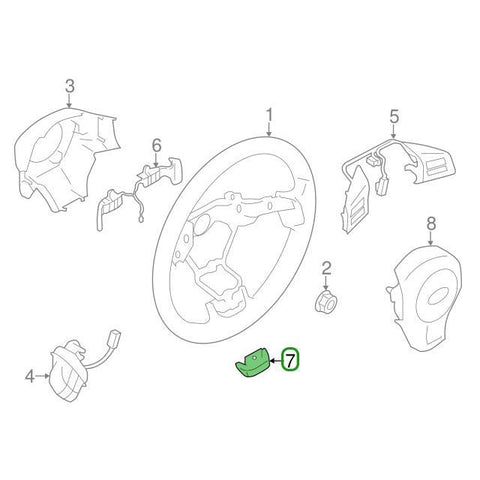 3
1
5
6
8
2
4
7