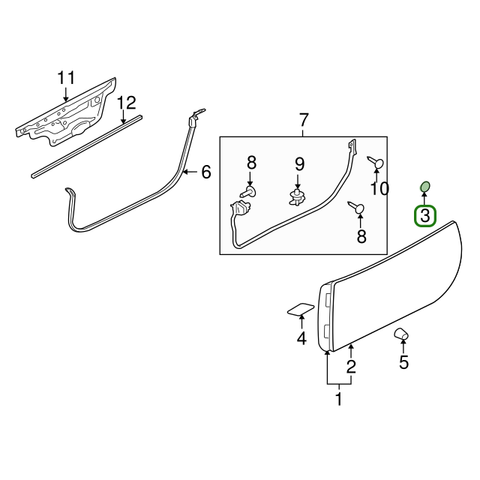 11
12
6
7
8
9
10
8
3
4
5
2
1