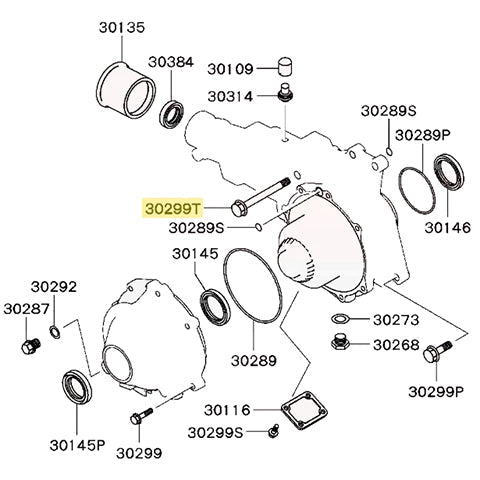 30135
30384
30109
30314
30289S
30289P
30299T
30289S
30146
30145
30292
30287
30273
30268
30289
30299P
30116
30299S
30145P
30299