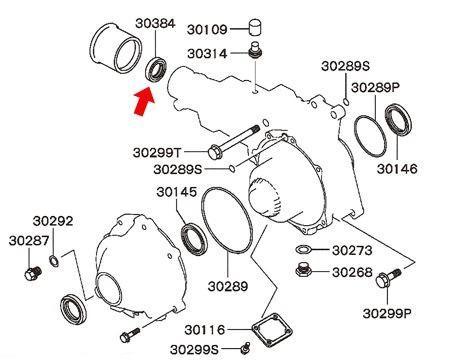 30384
30109
30314
30289S
30289P
30299T
30289S
30146
30145
30292
30287
30273
30268
30289
30299P
30116
30299S