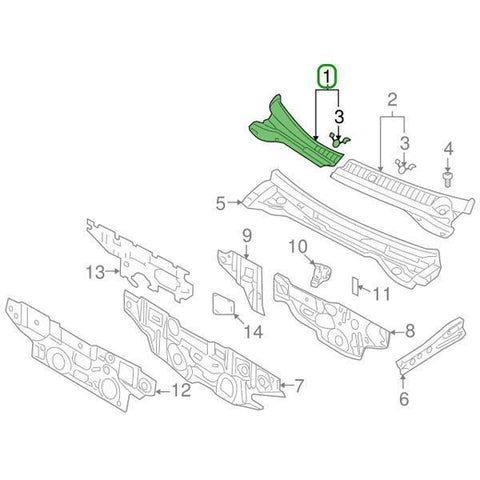 1
3
2
3
4
5
9
10
13
11
14
8
12
7
6