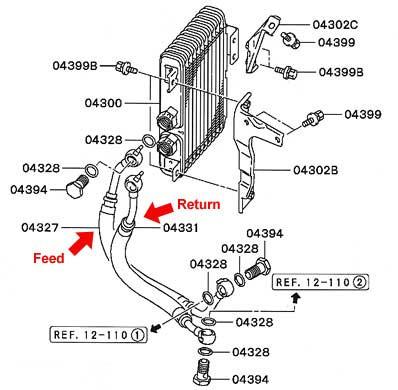 04302C
04399
04399B
04399B
04300
04399
04328
04328
04302B
04394
Return
04327
04331
04394
Feed
04328
04328
REF. 12-110 ②
04328
REF. 12-110 ①
04328
04394