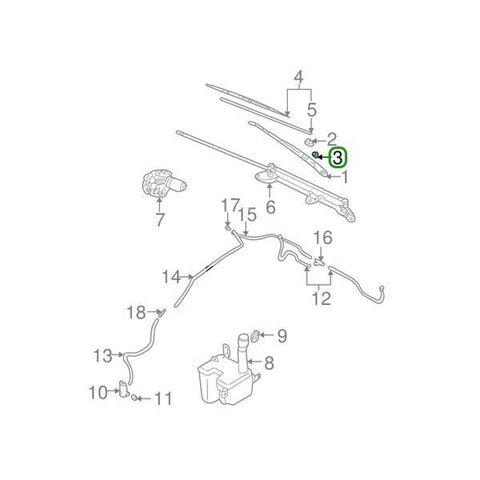 4
5
2
3
1
6
7
17
15
16
14
12
18
9
13
8
10
11