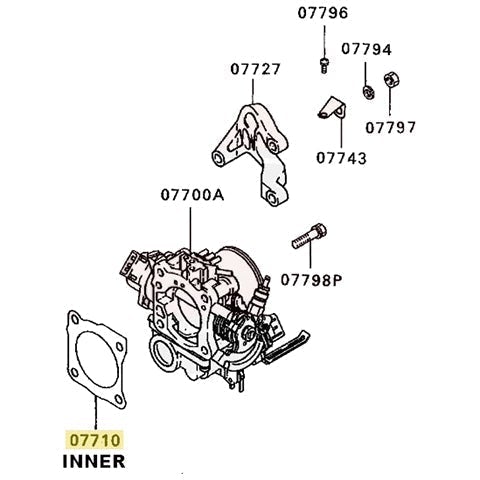 07796
07794
07727
07797
07743
07700A
07798P
07710
INNER