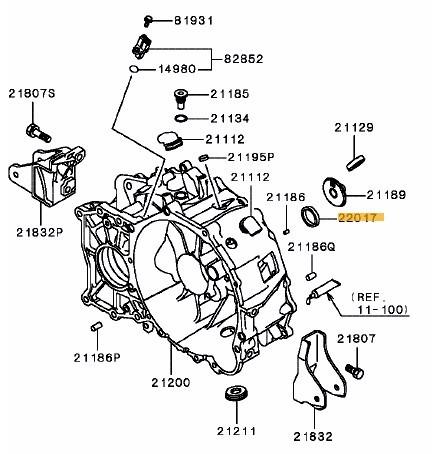 81931
82852
14980
21807S
21185
21134
21112
21129
21195P
21112
21186
21189
22017
21832P
21186Q
(REF. 11-100)
21807
21186P
21200
21211
21832