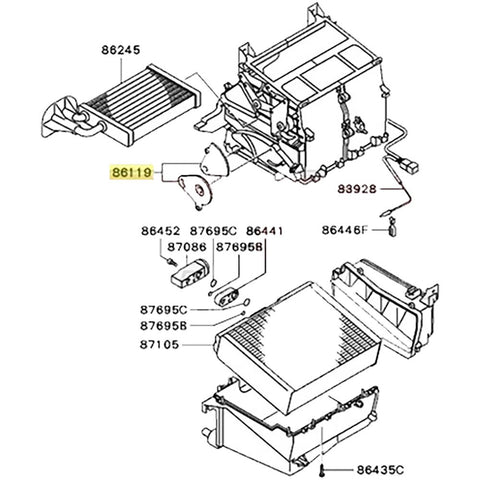 86245

86119

83928

86446F

86452 87695C 86441

87086

87695B

87695C

87695B

87105

86435C