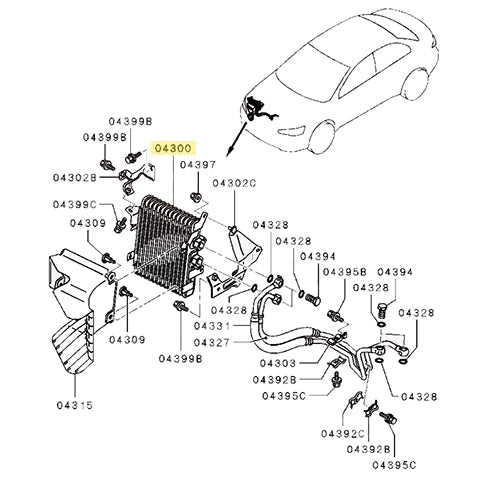 04399B
04399B
04300
04397
04302B
04302C
04399C
04309
04328
04328
04394
04395B
04394
04328
04328
04328
04331
04309
04327
04399B
04303
04392B
04395C
04328
04315
04392C
04392B
04395C