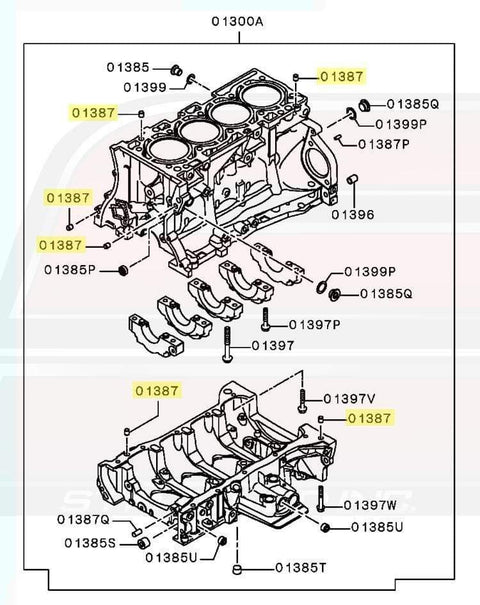 01300A

01385
01399
01387
01387
01385Q
01399P
01387P
01387
01396
01387
01385P
01399P
01385Q
01397P
01397
01387
01397V
01387
01397W
01387Q
01385U
01385S
01385U
01385T