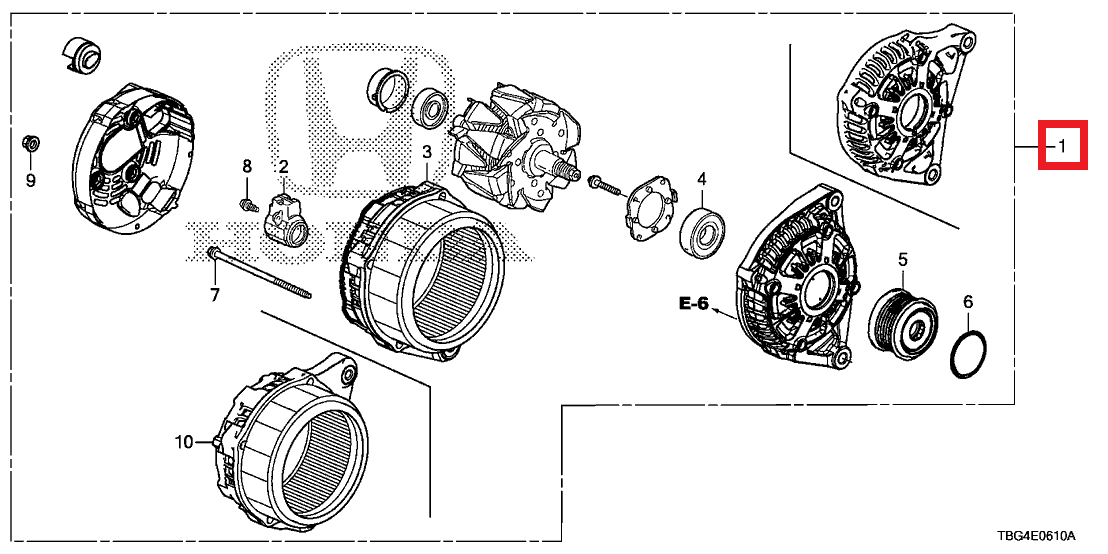 1
9
8
2
3
4
7
E-6
5
6
10
TBG4E0610A