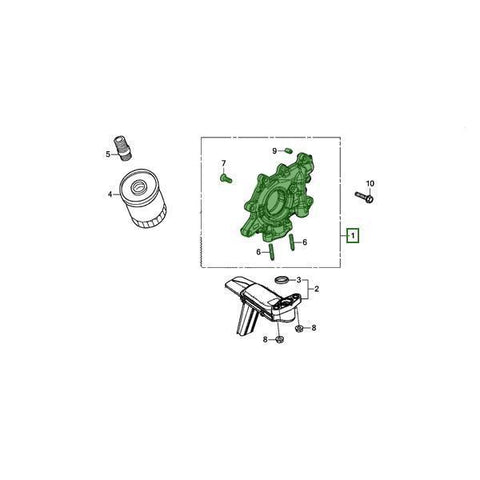 5
4
9
7
10
1
6
6
3
2
8
8