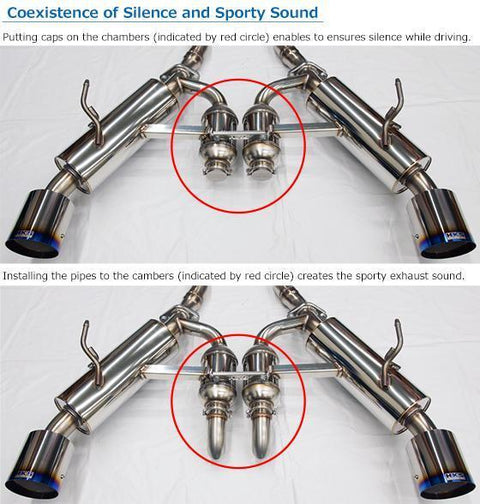 Coexistence of Silence and Sporty Sound

Putting caps on the chambers (indicated by red circle) enables to ensures silence while driving.

HKS

HKS

Installing the pipes to the cambers (indicated by red circle) creates the sporty exhaust sound.

HKS

HKS