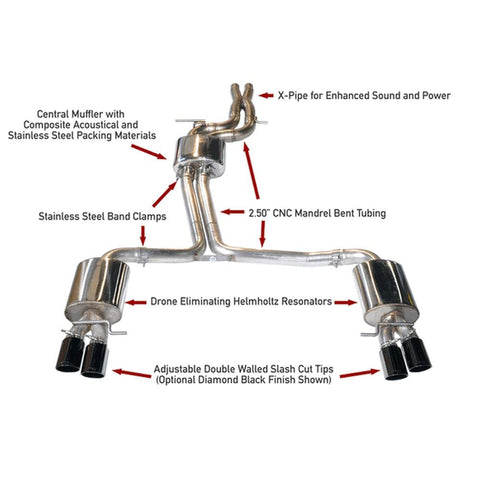 X-Pipe for Enhanced Sound and Power

Central Muffler with Composite Acoustical and Stainless Steel Packing Materials

Stainless Steel Band Clamps

2.50" CNC Mandrel Bent Tubing

Drone Eliminating Helmholtz Resonators

Adjustable Double Walled Slash Cut Tips (Optional Diamond Black Finish Shown)