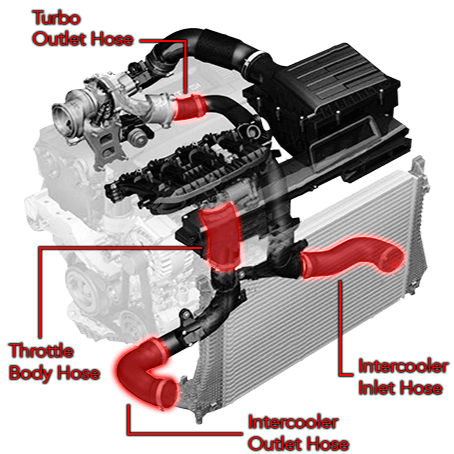 Turbo
Outlet Hose

Throttle
Body Hose

Intercooler
Inlet Hose

Intercooler
Outlet Hose