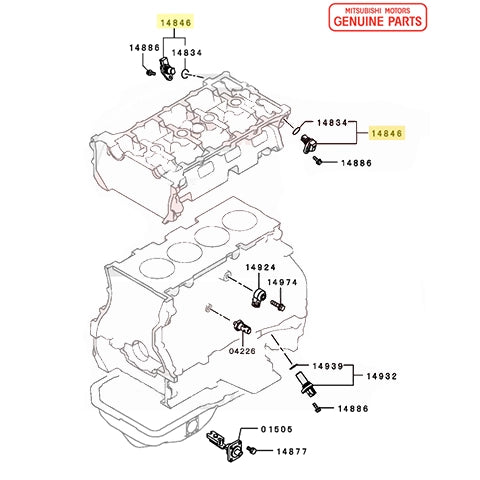 MITSUBISHI MOTORS
GENUINE PARTS

14846
14886
14834

14834
14846
14886

14924
14974
04226

14939
14932
14886

01505
14877