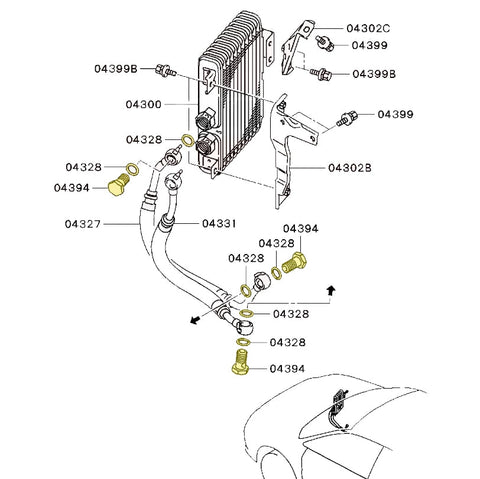 04302C
04399
04399B
04399B
04300
04399
04328
04328
04302B
04394
04327
04331
04394
04328
04328
04328
04328
04394