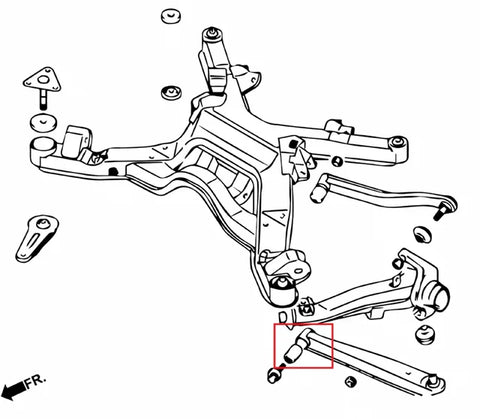 FR.