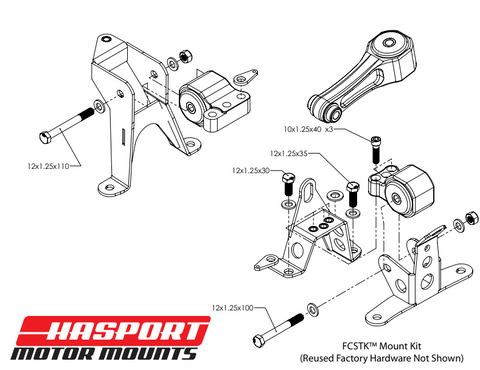 12x1.25x110

10x1.25x40 x3

12x1.25x35

12x1.25x30

12x1.25x100

HASPORT
MOTOR MOUNTS

FCSTK™ Mount Kit
(Reused Factory Hardware Not Shown)