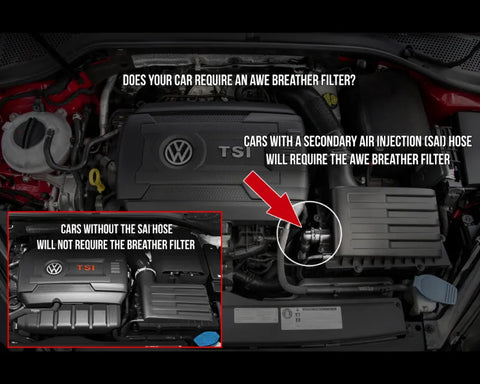 DOES YOUR CAR REQUIRE AN AWE BREATHER FILTER?

TSI

CARS WITH A SECONDARY AIR INJECTION (SAI) HOSE WILL REQUIRE THE AWE BREATHER FILTER

CARS WITHOUT THE SAI HOSE WILL NOT REQUIRE THE BREATHER FILTER

TSI