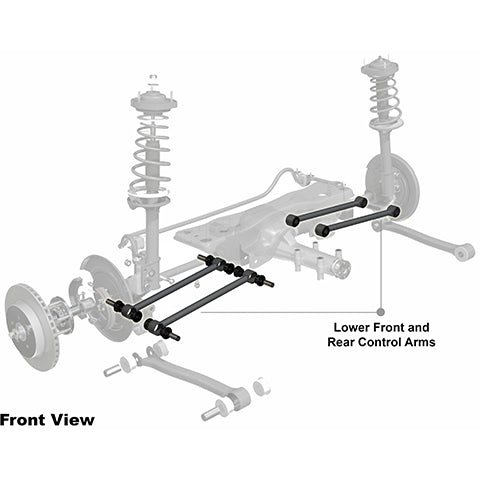 Lower Front and Rear Control Arms

Front View