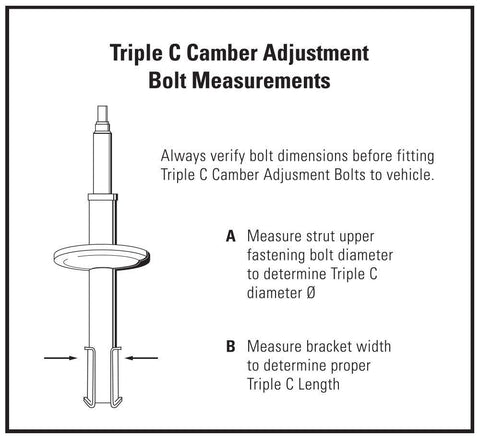 Triple C Camber Adjustment Bolt Measurements

Always verify bolt dimensions before fitting Triple C Camber Adjusment Bolts to vehicle.

A Measure strut upper fastening bolt diameter to determine Triple C diameter Ø

B Measure bracket width to determine proper Triple C Length